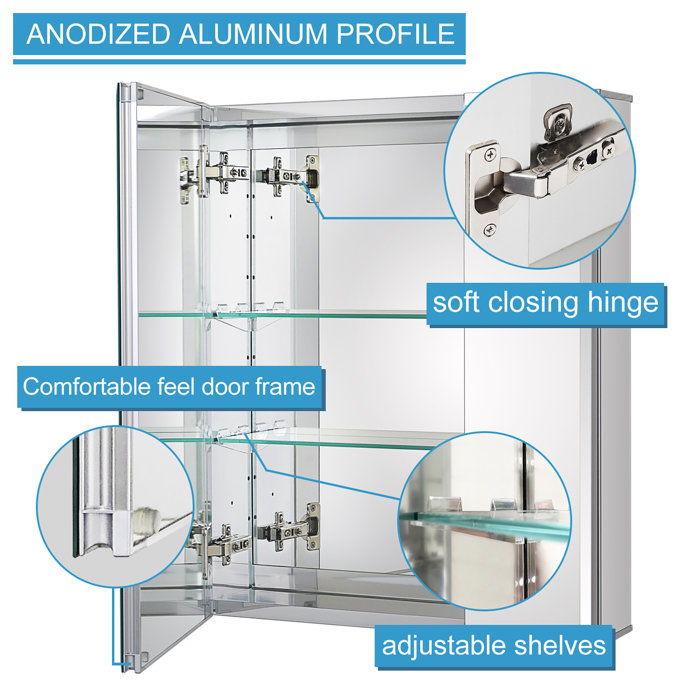 ANODIZED ALUMINUM PROFILE

soft closing hinge

Comfortable feel door frame

adjustable shelves